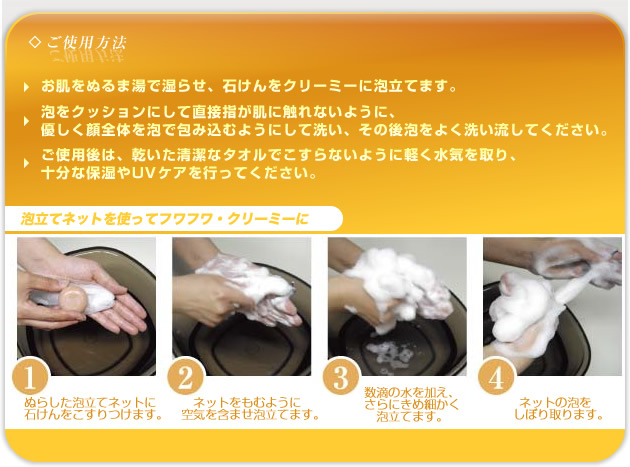 ◇ ご使用方法

お肌をぬるま湯で湿らせ、石けんをクリーミーに泡立てます。

泡をクッションにして直接指が肌に触れないように、優しく顔全体を泡で包み込むようにして洗い、その後泡をよく洗い流してください。

ご使用後は、乾いた清潔なタオルでこすらないように軽く水気を取り、十分な保湿やUVケアを行ってください。

泡立てネットを使ってフワフワ・クリーミーに

1
ぬらした泡立てネットに石けんをこすりつけます。

2
ネットをもむように空気を含ませ泡立てます。

3
数滴の水を加え、さらにきめ細かく泡立てます。

4
ネットの泡をしぼり取ります。